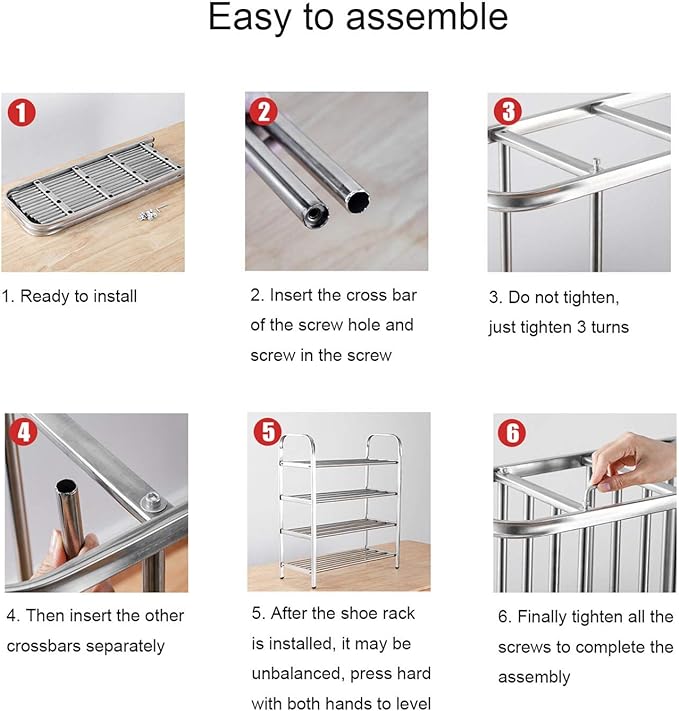 Easy to assemble

1

1. Ready to install

2

2. Insert the cross bar of the screw hole and screw in the screw

3

3. Do not tighten, just tighten 3 turns

4

4. Then insert the other crossbars separately

5

5. After the shoe rack is installed, it may be unbalanced, press hard with both hands to level

6

6. Finally tighten all the screws to complete the assembly