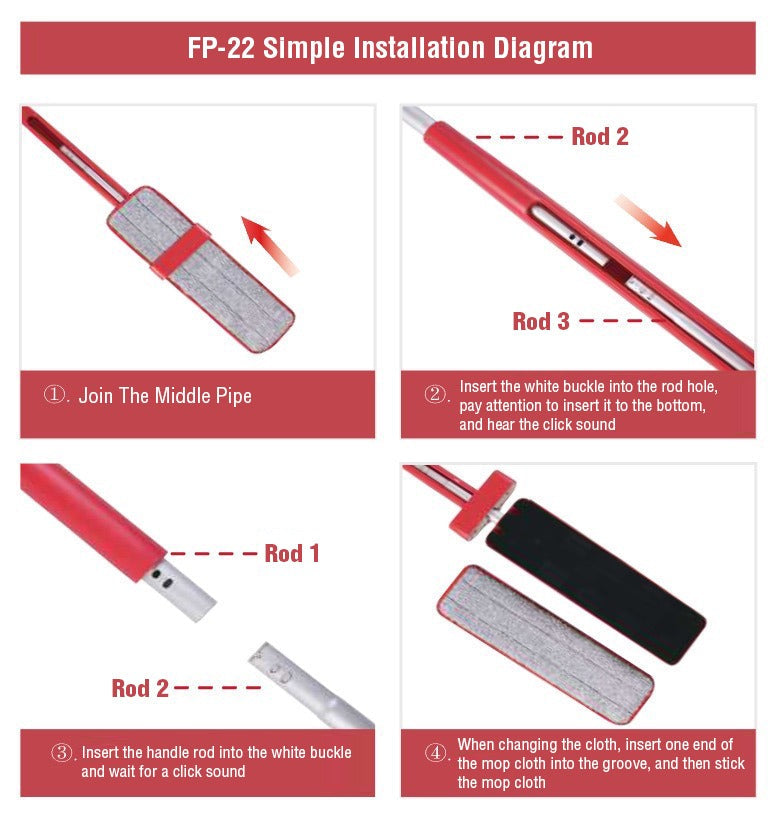 FP-22 Simple Installation Diagram

①. Join The Middle Pipe

Rod 2

Rod 3

②. Insert the white buckle into the rod hole, pay attention to insert it to the bottom, and hear the click sound

Rod 1

Rod 2

③. Insert the handle rod into the white buckle and wait for a click sound

④. When changing the cloth, insert one end of the mop cloth into the groove, and then stick the mop cloth