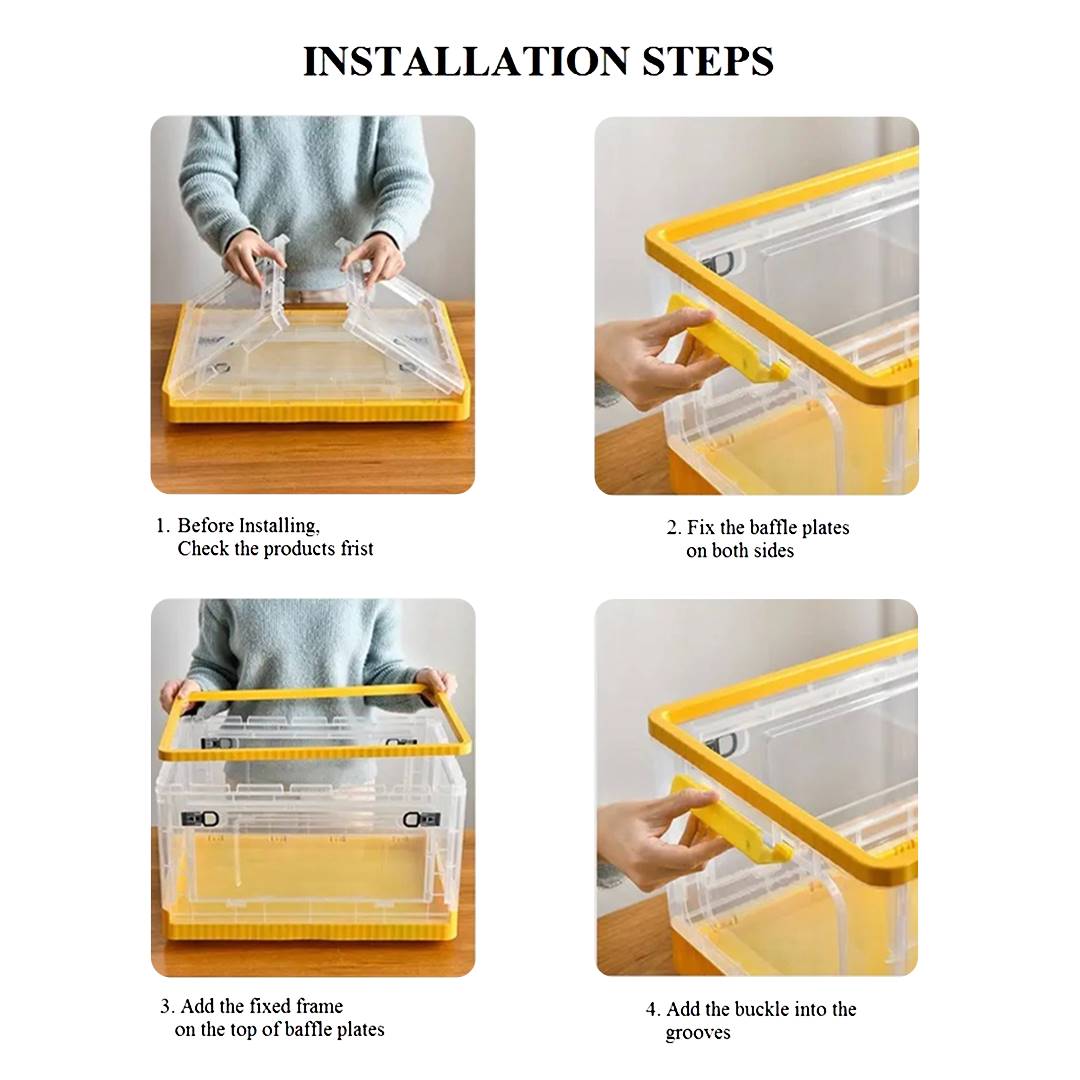 INSTALLATION STEPS

1. Before Installing, Check the products frist

2. Fix the baffle plates on both sides

3. Add the fixed frame on the top of baffle plates

4. Add the buckle into the grooves