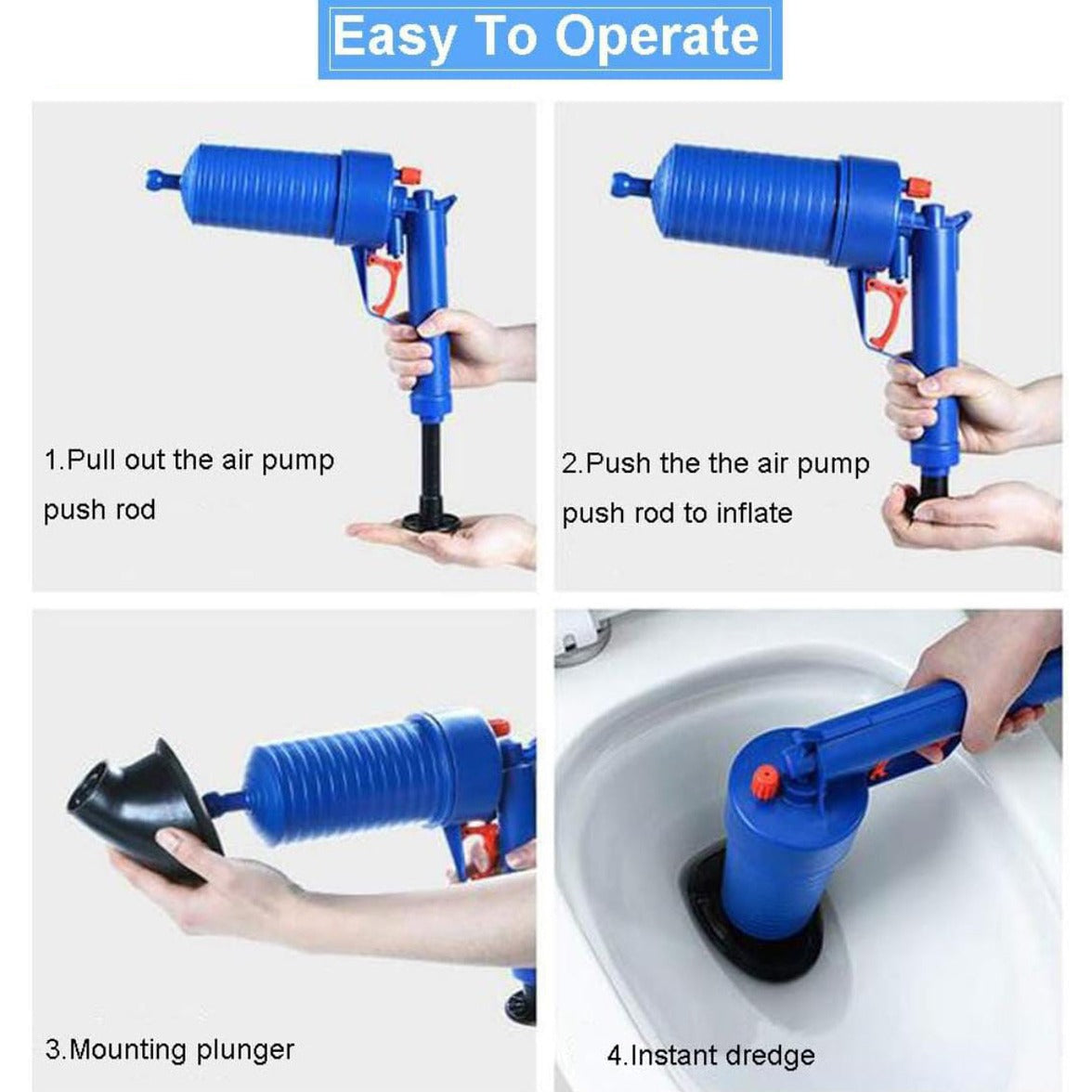 Easy To Operate

1.Pull out the air pump push rod

2.Push the the air pump push rod to inflate

3.Mounting plunger

4.Instant dredge