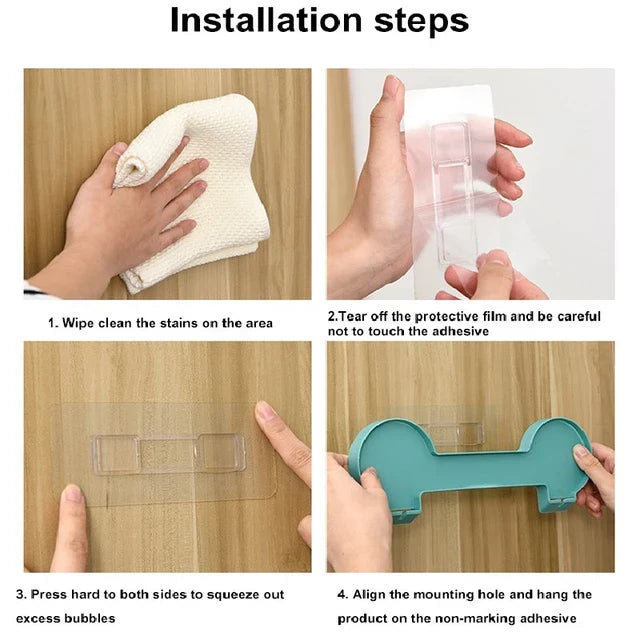 Installation steps

1. Wipe clean the stains on the area

2.Tear off the protective film and be careful not to touch the adhesive

3. Press hard to both sides to squeeze out excess bubbles

4. Align the mounting hole and hang the product on the non-marking adhesive