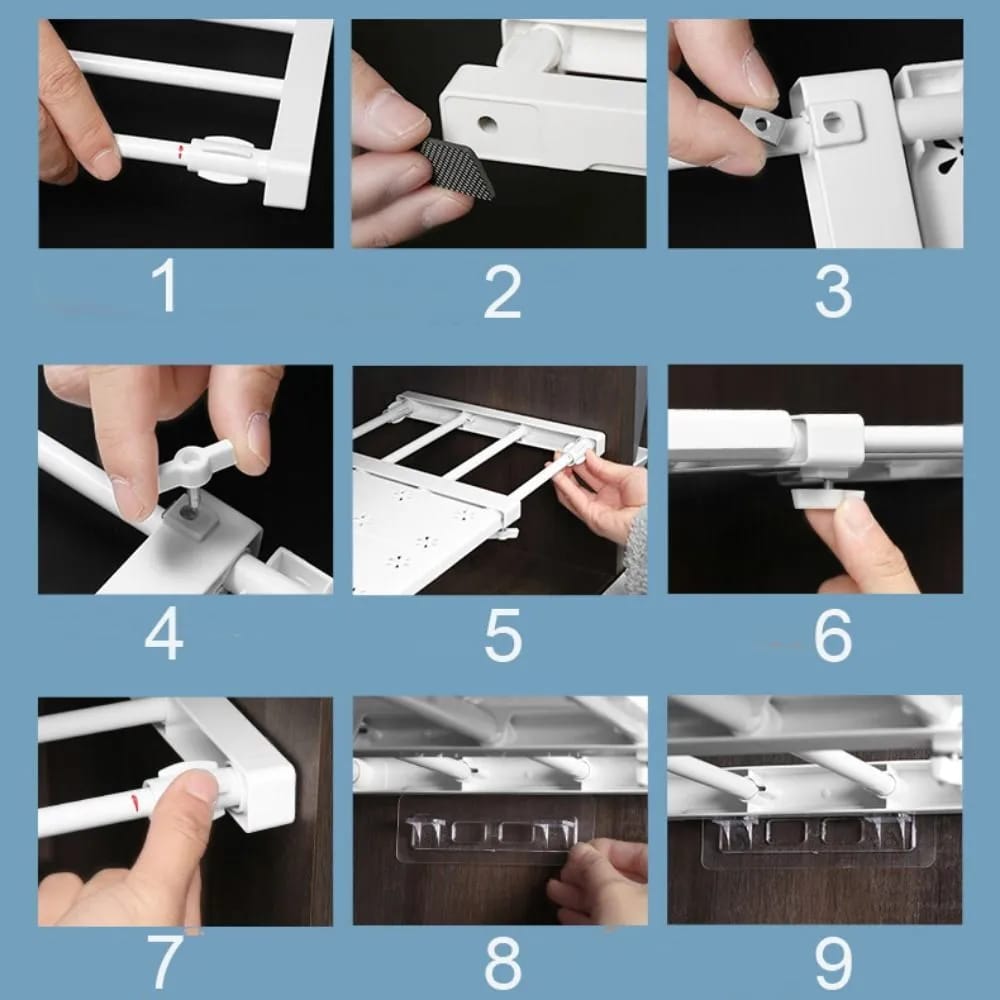 1

2

3

4

5

6

7

8

9