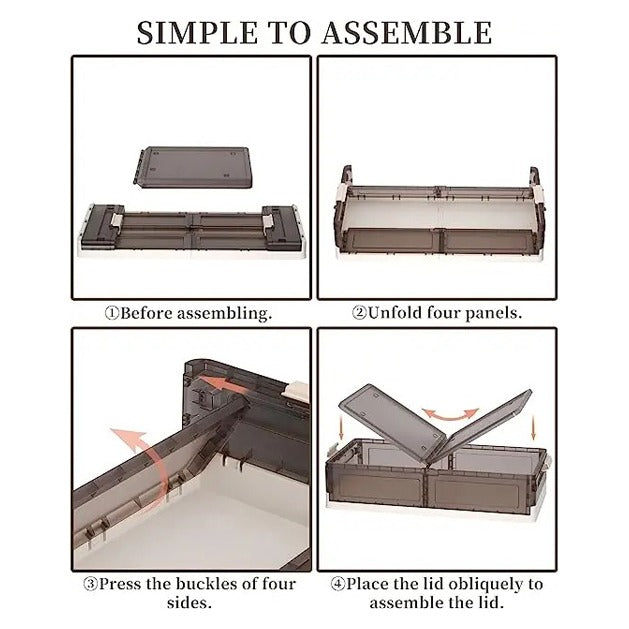 SIMPLE TO ASSEMBLE

①Before assembling.

②Unfold four panels.

③Press the buckles of four sides.

④Place the lid obliquely to assemble the lid.